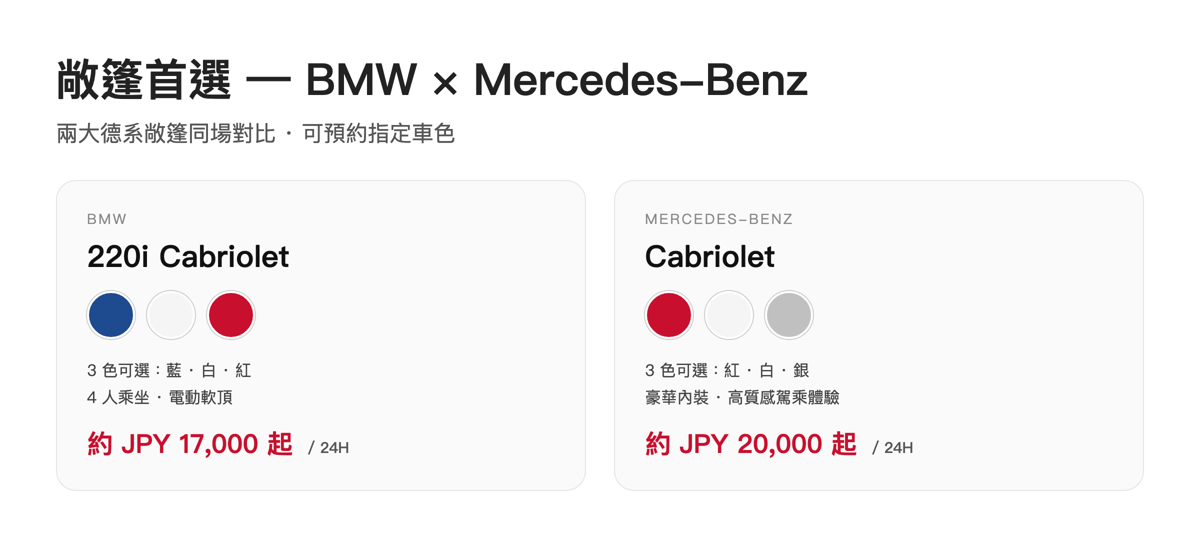 敞篷首選 — BMW × Mercedes–Benz

兩大德系敞篷同場對比・可預約指定車色

BMW

220i Cabriolet

3 色可選：藍・白・紅
4 人乘坐・電動軟頂

約 JPY 17,000 起 / 24H

MERCEDES–BENZ

Cabriolet

3 色可選：紅・白・銀
豪華內裝・高質感駕乘體驗

約 JPY 20,000 起 / 24H